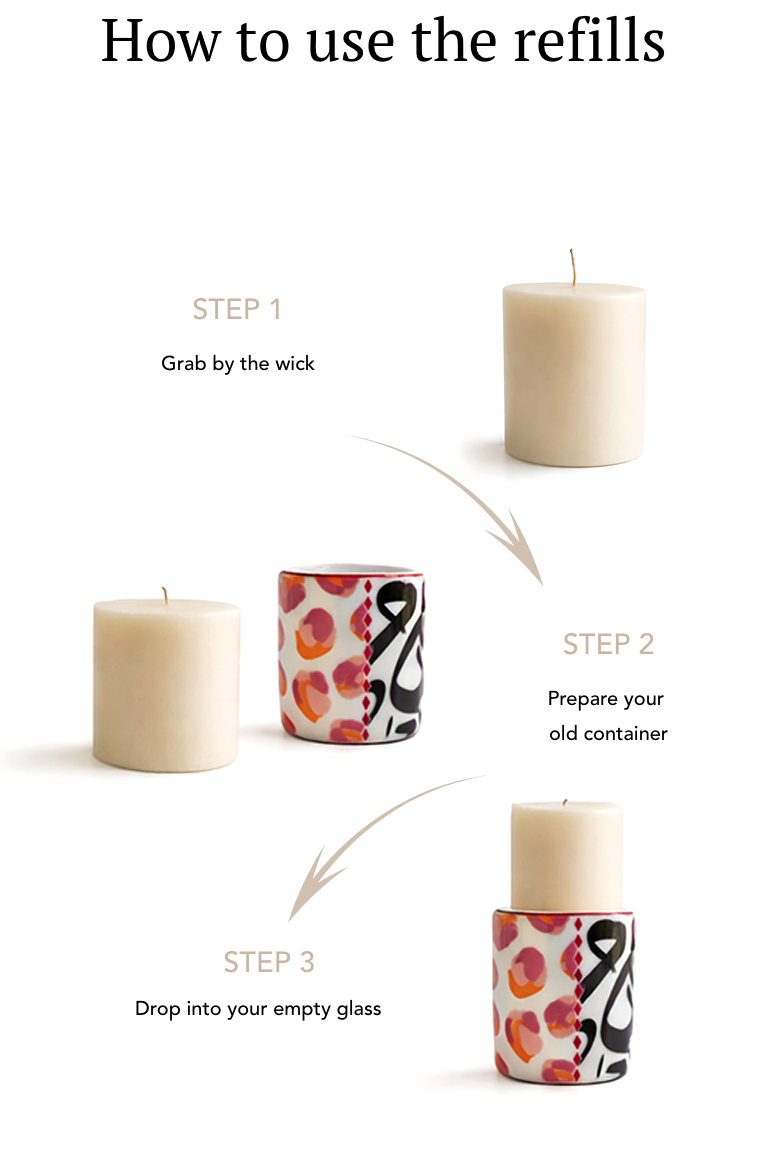 How to use the refills

STEP 1

Grab by the wick

STEP 2

Prepare your old container

STEP 3

Drop into your empty glass